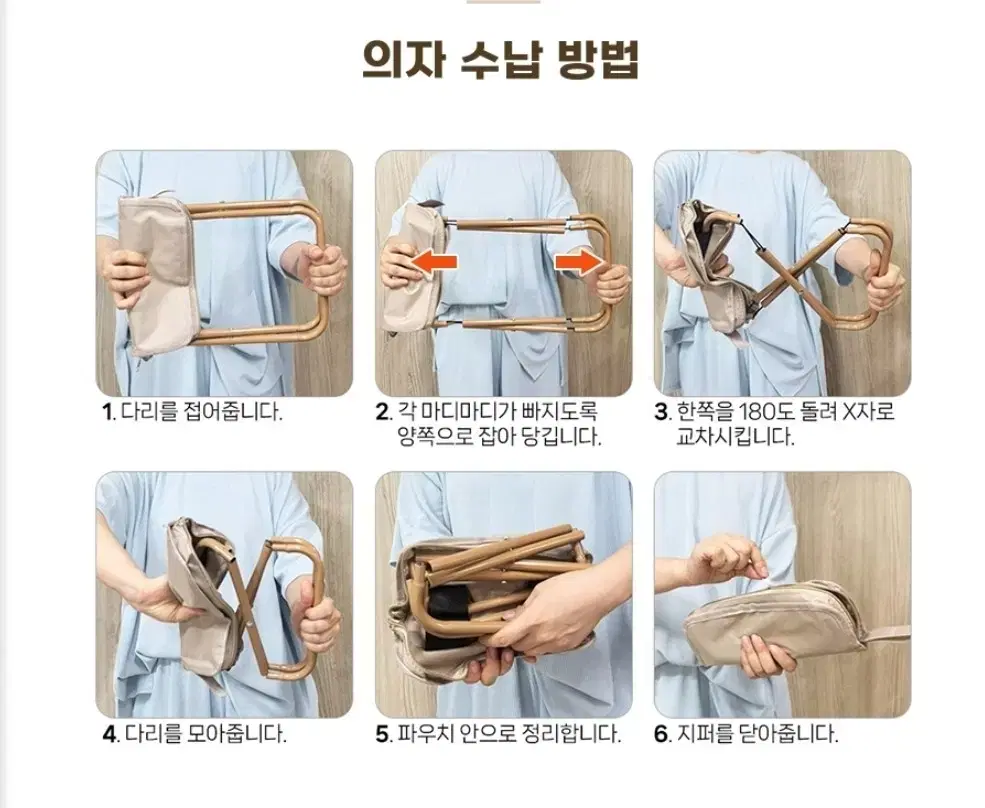 의자 수납 방법

1. 다리를 접어줍니다.

2. 각 마디마디가 빠지도록 양쪽으로 잡아 당깁니다.

3. 한쪽을 180도 돌려 X자로 교차시킵니다.

4. 다리를 모아줍니다.

5. 파우치 안으로 정리합니다.

6. 지퍼를 닫아줍니다.